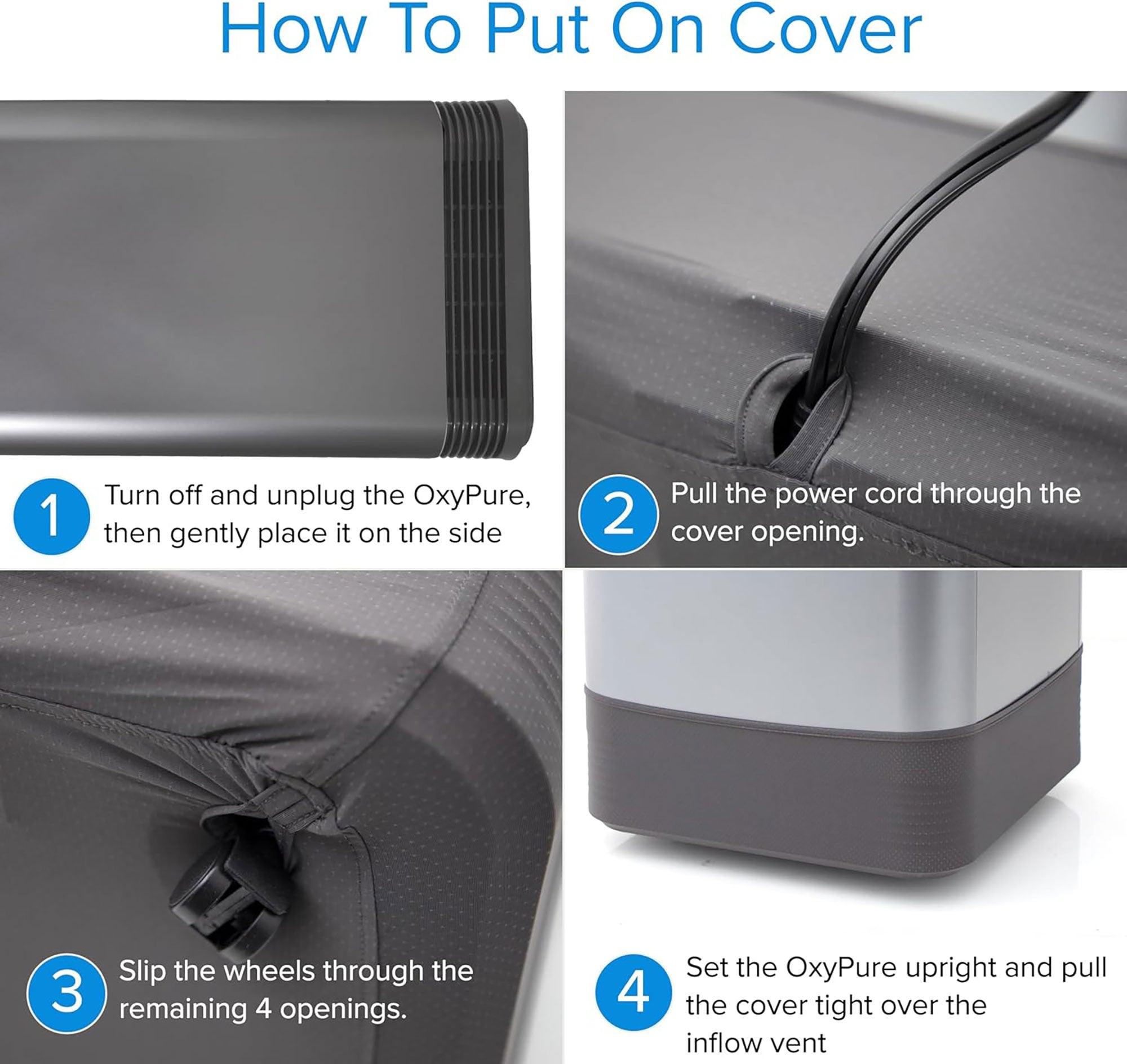 How To Put On Cover

1 Turn off and unplug the OxyPure, then gently place it on the side

2 Pull the power cord through the cover opening.

3 Slip the wheels through the remaining 4 openings.

4 Set the OxyPure upright and pull the cover tight over the inflow vent